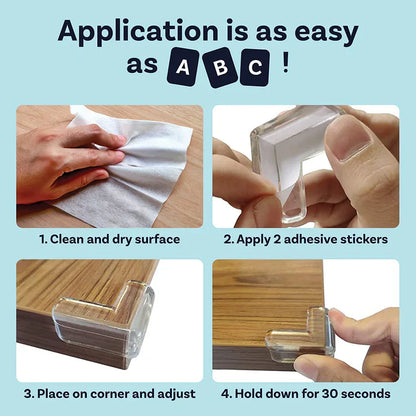 Application is as easy as A B C !

1. Clean and dry surface

2. Apply 2 adhesive stickers

3. Place on corner and adjust

4. Hold down for 30 seconds