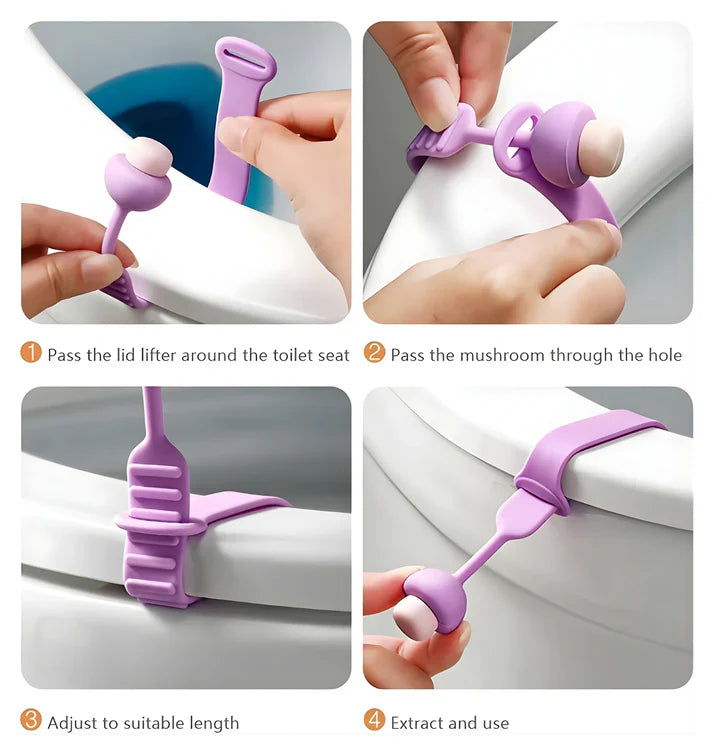 1 Pass the lid lifter around the toilet seat

2 Pass the mushroom through the hole

3 Adjust to suitable length

4 Extract and use