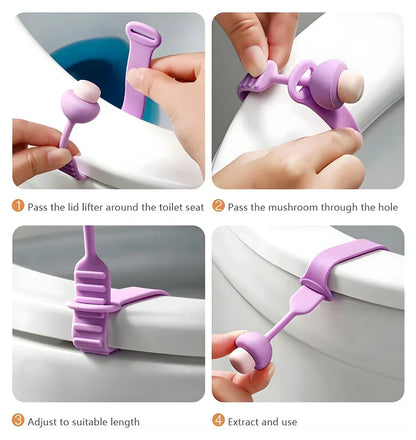 1 Pass the lid lifter around the toilet seat

2 Pass the mushroom through the hole

3 Adjust to suitable length

4 Extract and use